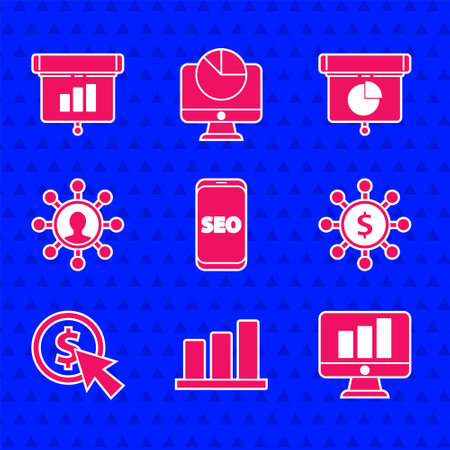 SEO
$
$