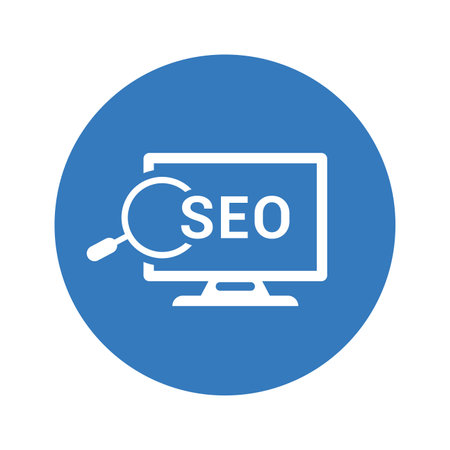 SEO