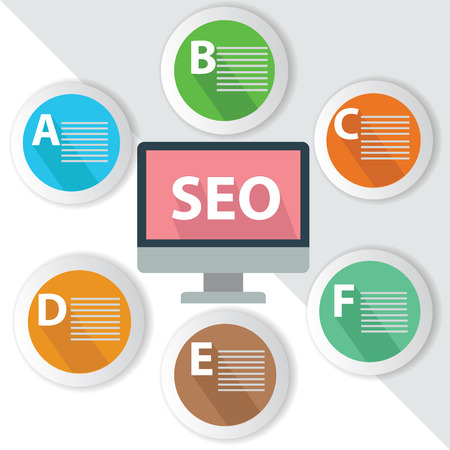 B

A

C

SEO

D

F

E