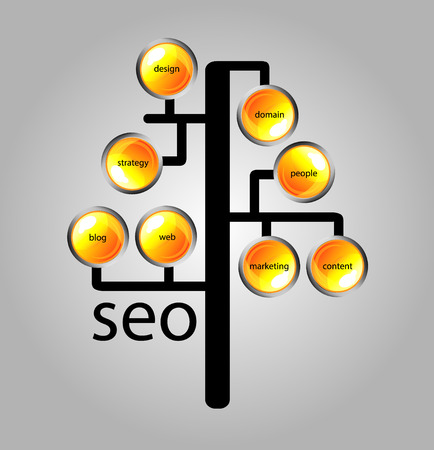 design
domain
strategy
people
blog
web
marketing
content
seo