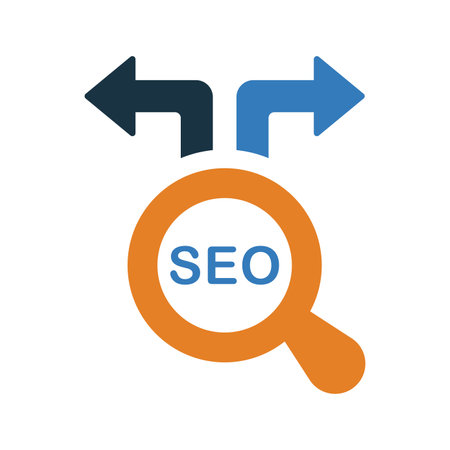 SEO