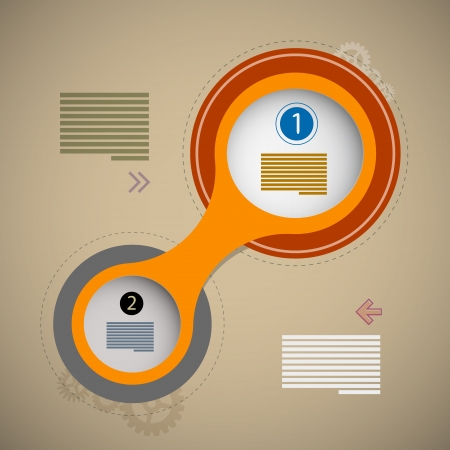 1

2